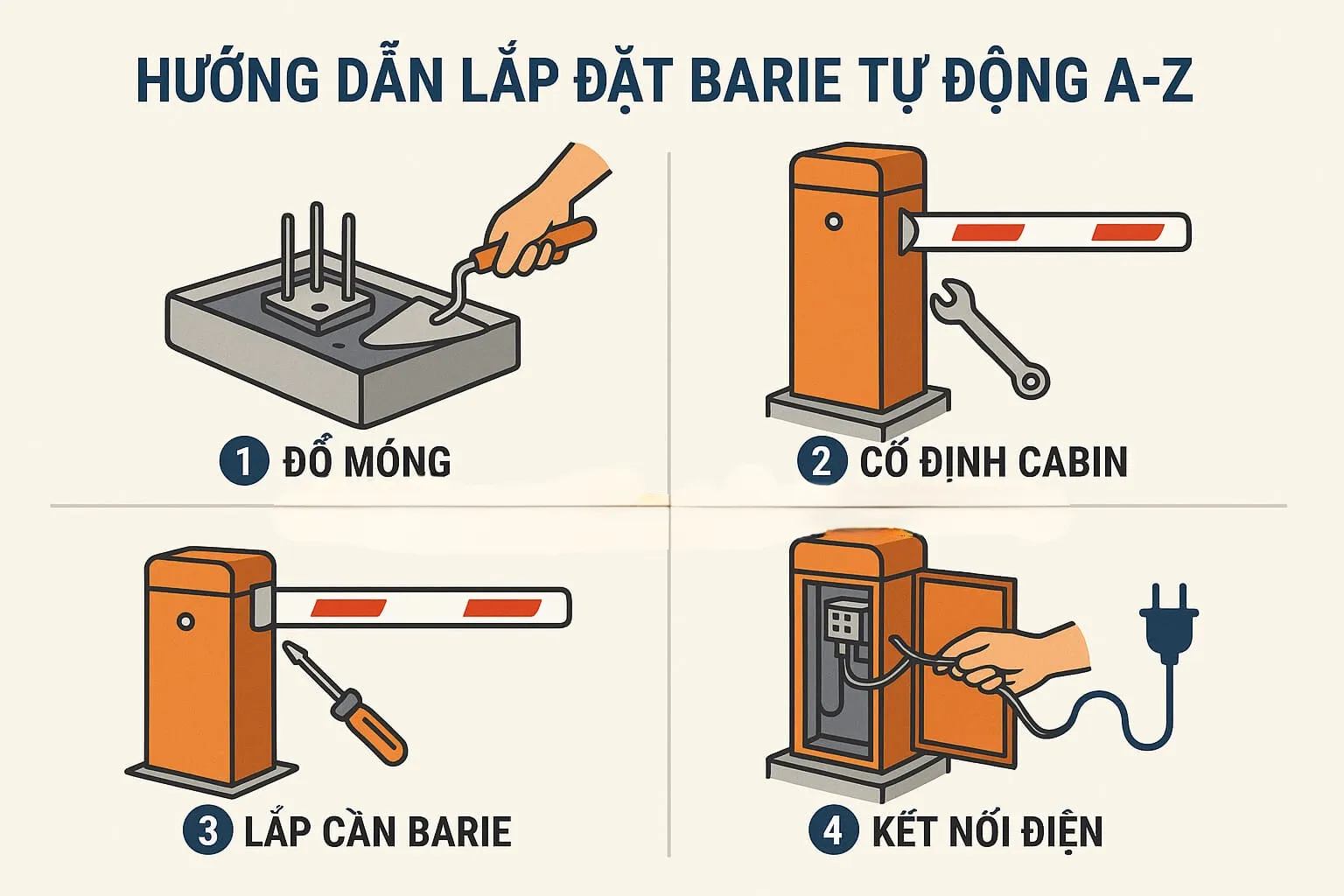 HƯỚNG DẪN LẮP ĐẶT BARIE TỰ ĐỘNG A-Z

1 ĐỔ MÓNG

2 CỐ ĐỊNH CABIN

3 LẮP CẦN BARIE

4 KẾT NỐI ĐIỆN